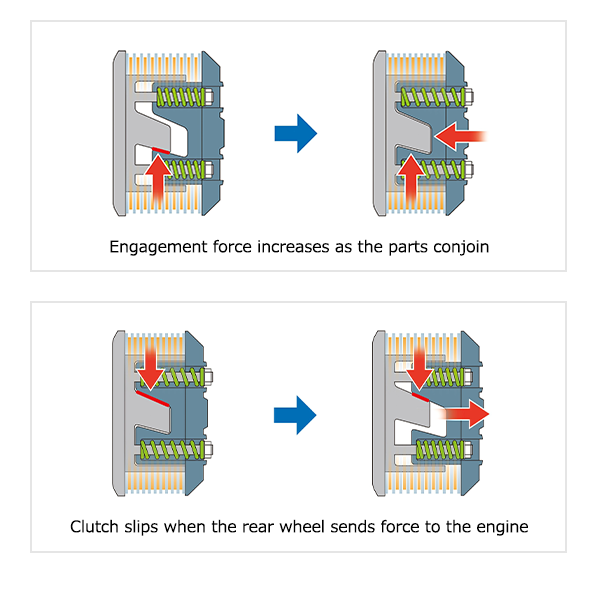 Engagement force increases as the parts conjoin

Clutch slips when the rear wheel sends force to the engine